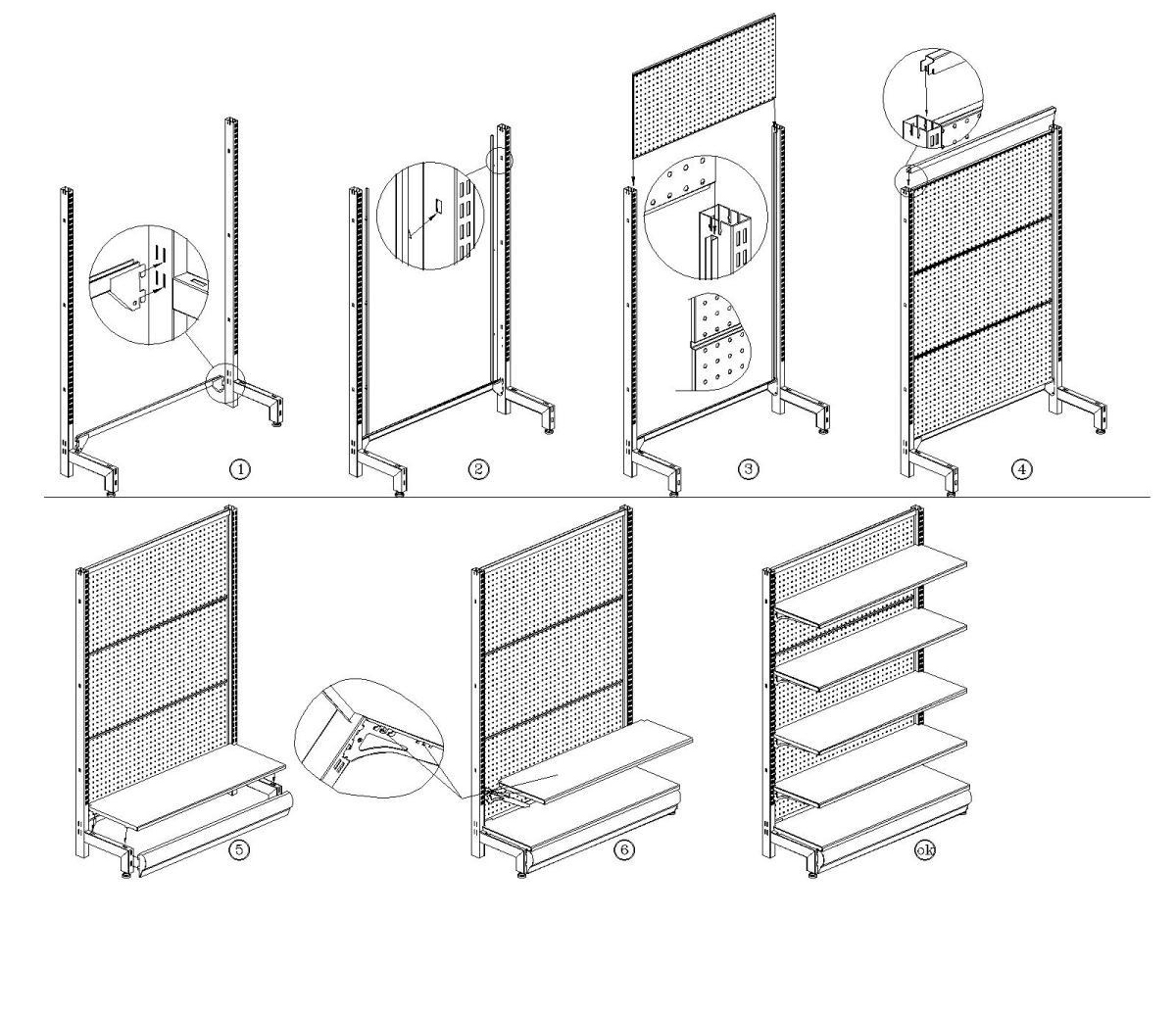 ①

②

③

④

⑤

⑥

ok